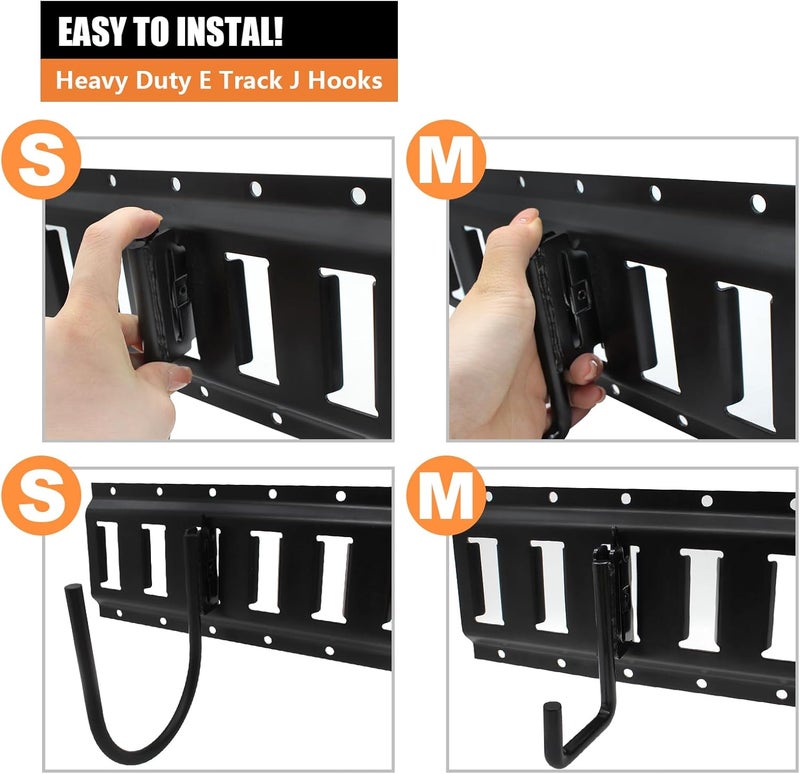 EASY TO INSTAL!
Heavy Duty E Track J Hooks

S

M

S

M